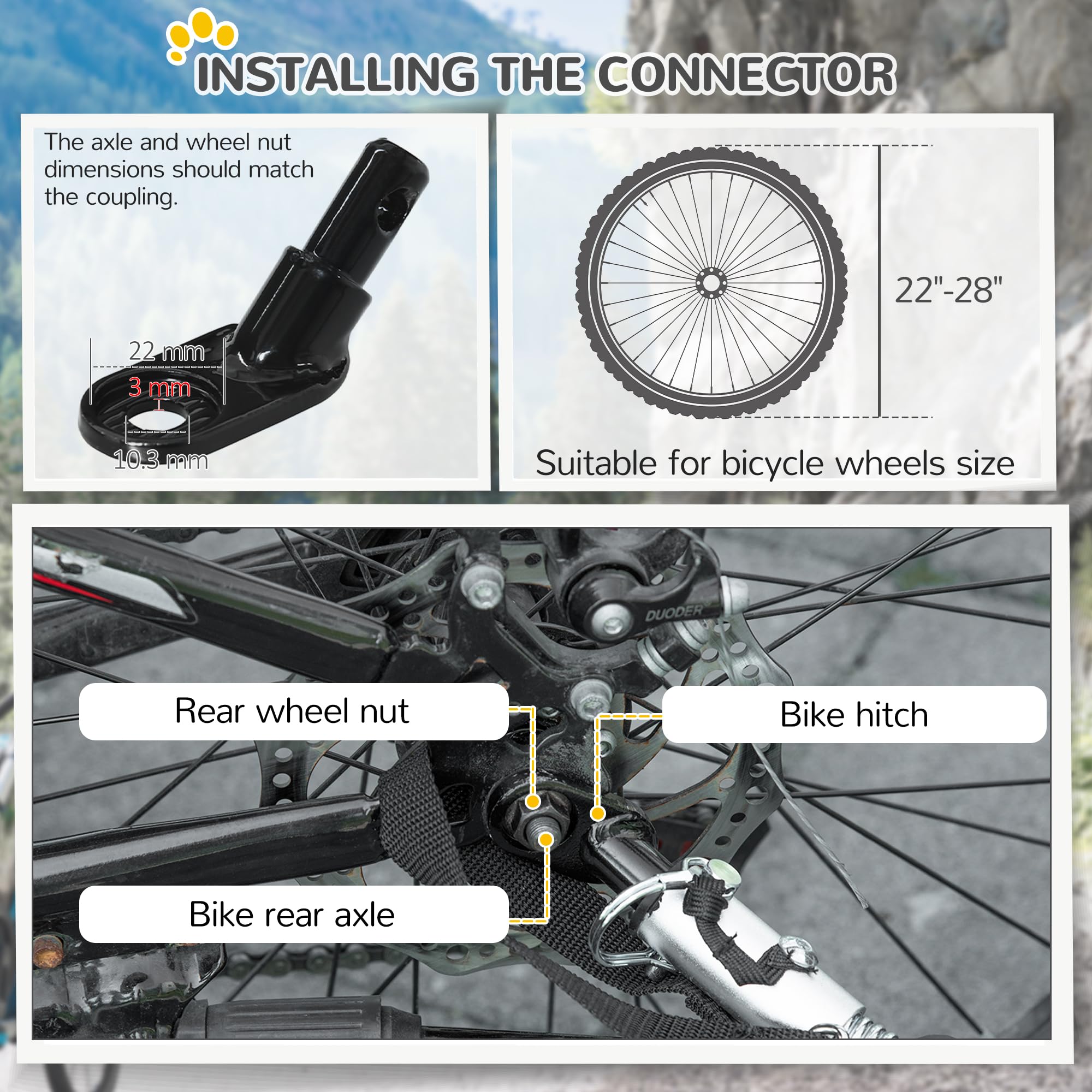 INSTALLING THE CONNECTOR

The axle and wheel nut dimensions should match the coupling.

22 mm
3 mm
10.3 mm

22"-28"

Suitable for bicycle wheels size

DUODER

Rear wheel nut

Bike hitch

Bike rear axle